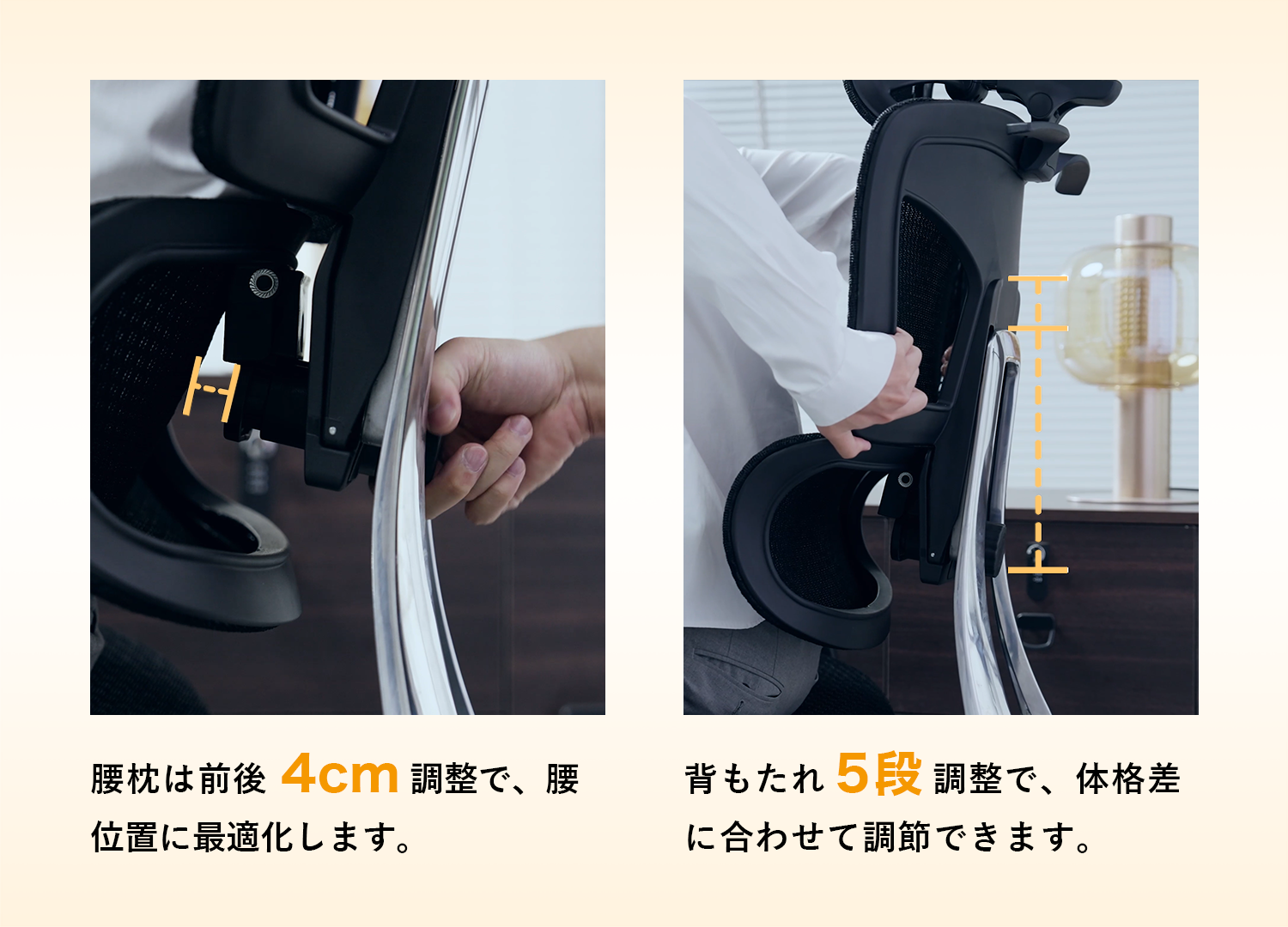 腰枕は前後 4cm 調整で、腰位置に最適化します。

背もたれ 5段 調整で、体格差に合わせて調節できます。