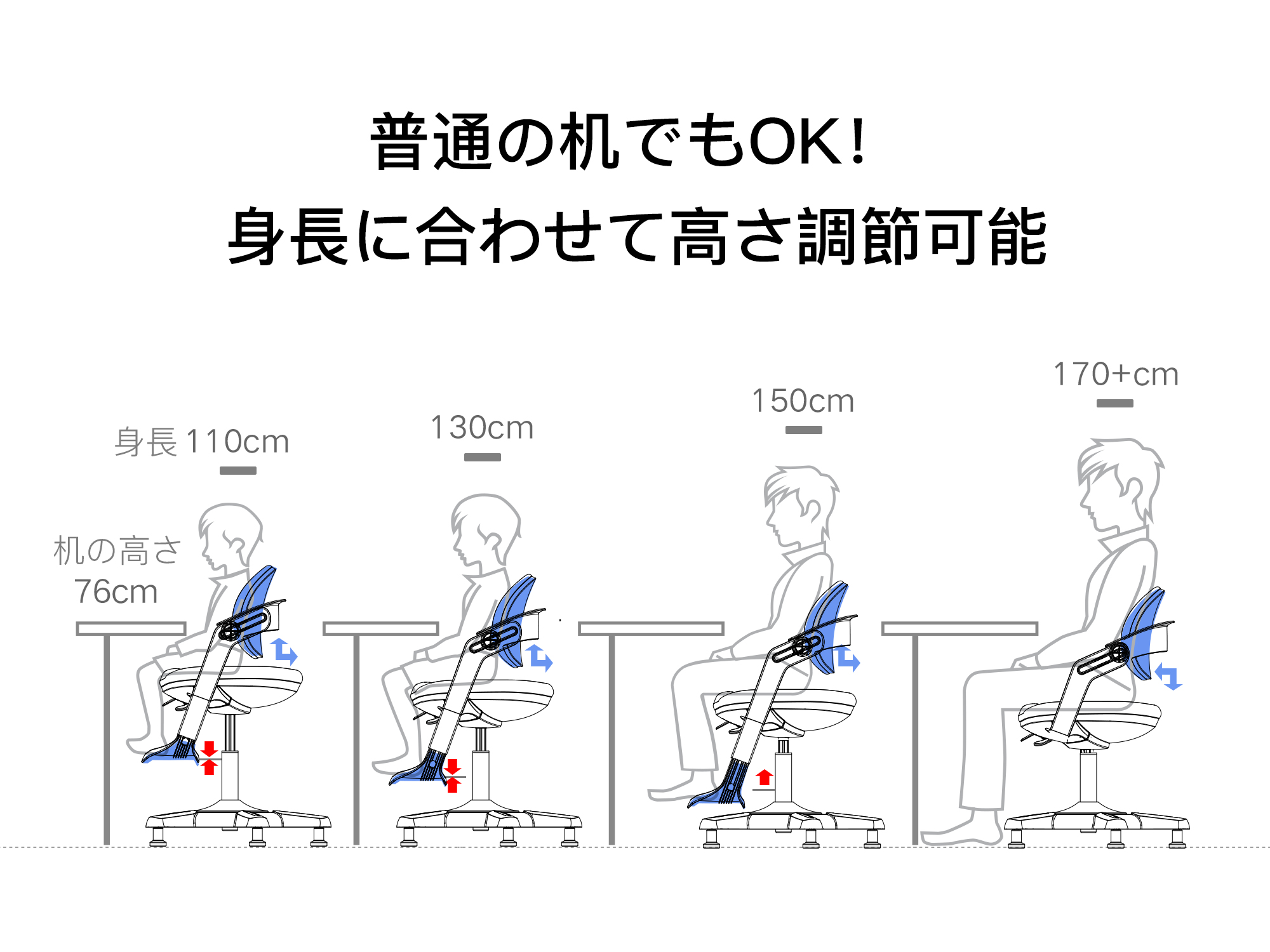 普通の机でもOK!
身長に合わせて高さ調節可能

身長 110cm

130cm

150cm

170+cm

机の高さ
76cm